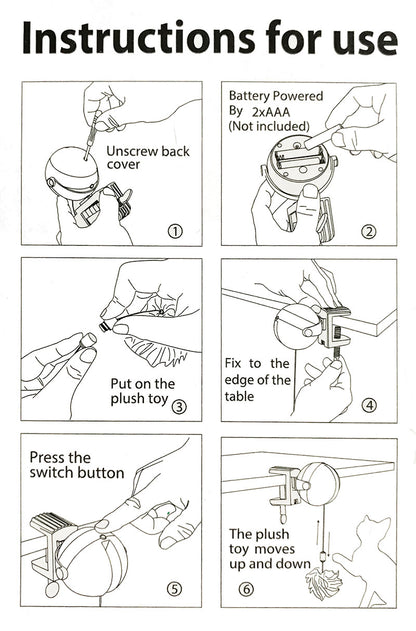 Instructions for use

Unscrew back cover

①

Battery Powered By 2xAAA (Not included)

②

Put on the plush toy ③

Fix to the edge of the table

④

Press the switch button

⑤

The plush toy moves up and down

⑥