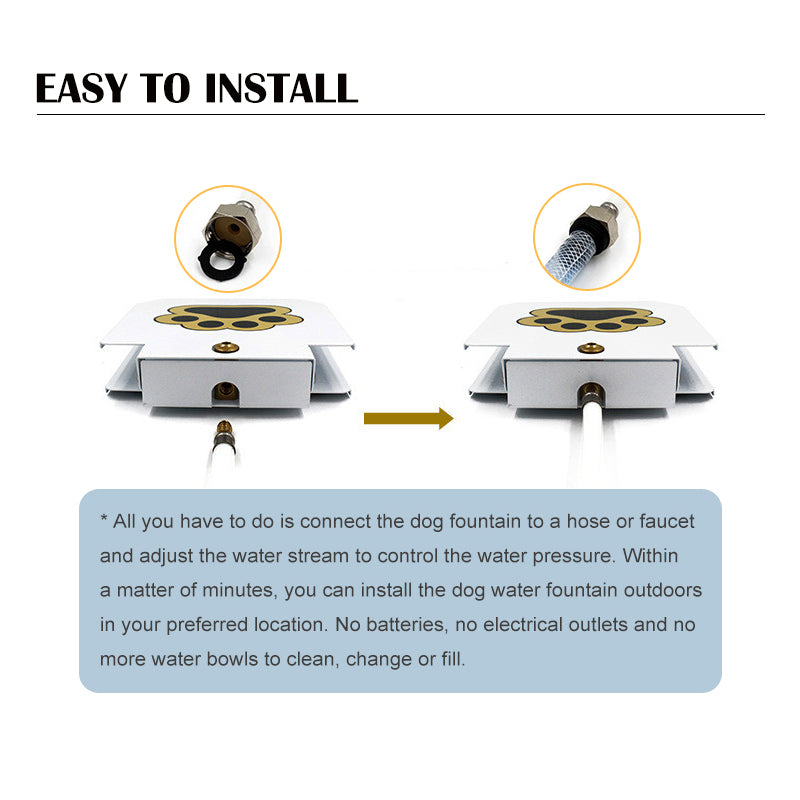 EASY TO INSTALL

* All you have to do is connect the dog fountain to a hose or faucet and adjust the water stream to control the water pressure. Within a matter of minutes, you can install the dog water fountain outdoors in your preferred location. No batteries, no electrical outlets and no more water bowls to clean, change or fill.