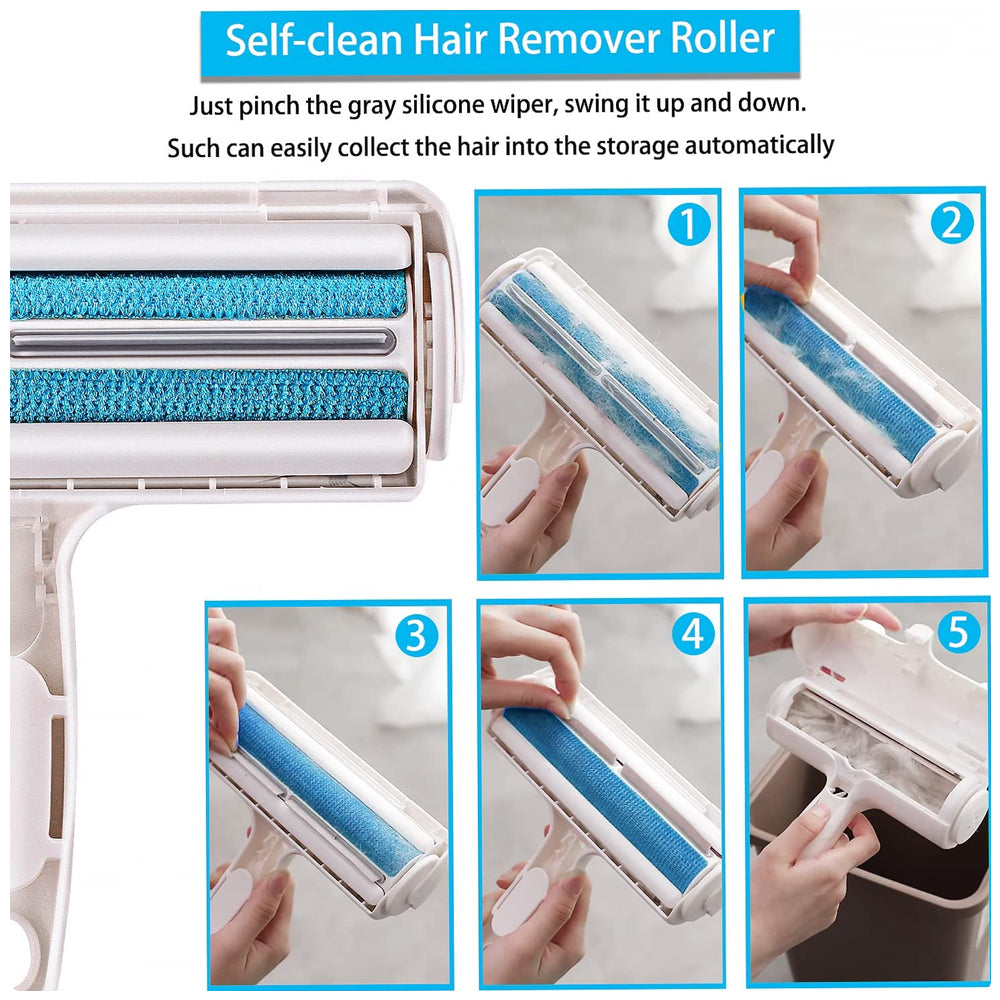 Self-clean Hair Remover Roller

Just pinch the gray silicone wiper, swing it up and down.
Such can easily collect the hair into the storage automatically

1

2

3

4

5