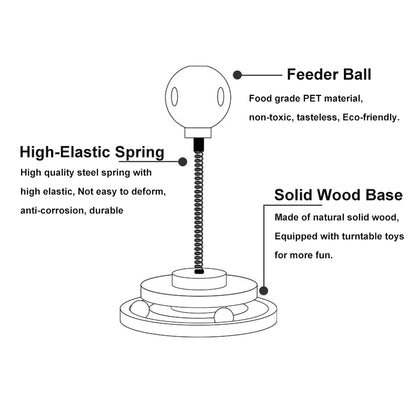 Feeder Ball

Food grade PET material, non-toxic, tasteless, Eco-friendly.

High-Elastic Spring

High quality steel spring with high elastic, Not easy to deform, anti-corrosion, durable

Solid Wood Base

Made of natural solid wood, Equipped with turntable toys for more fun.